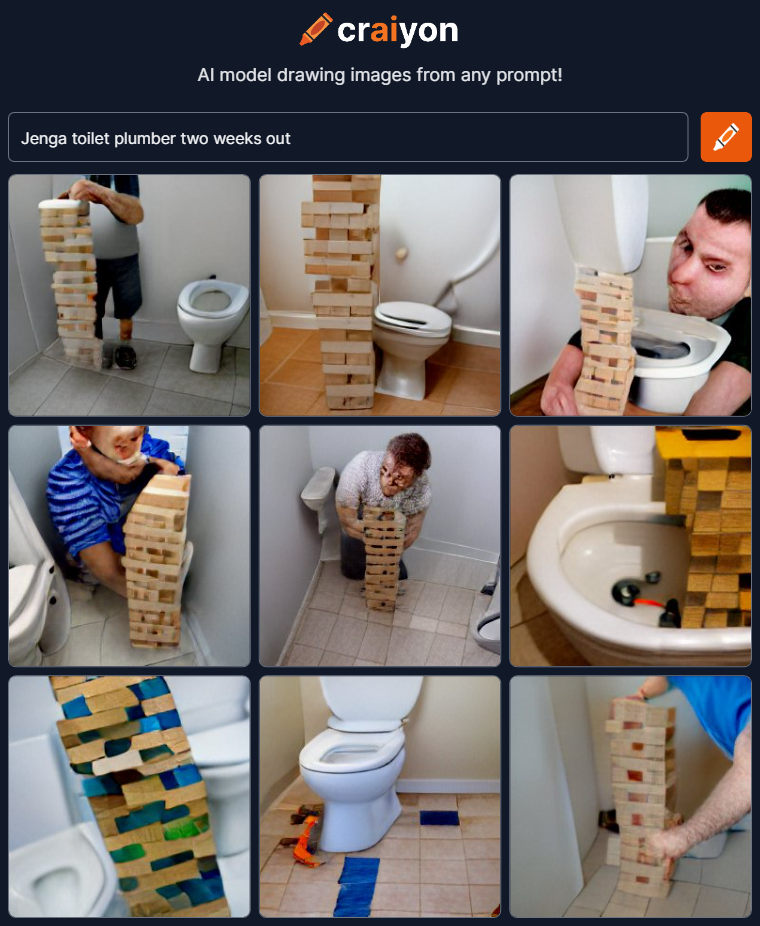 craiyon

AI model drawing images from any prompt!

Jenga toilet plumber two weeks out