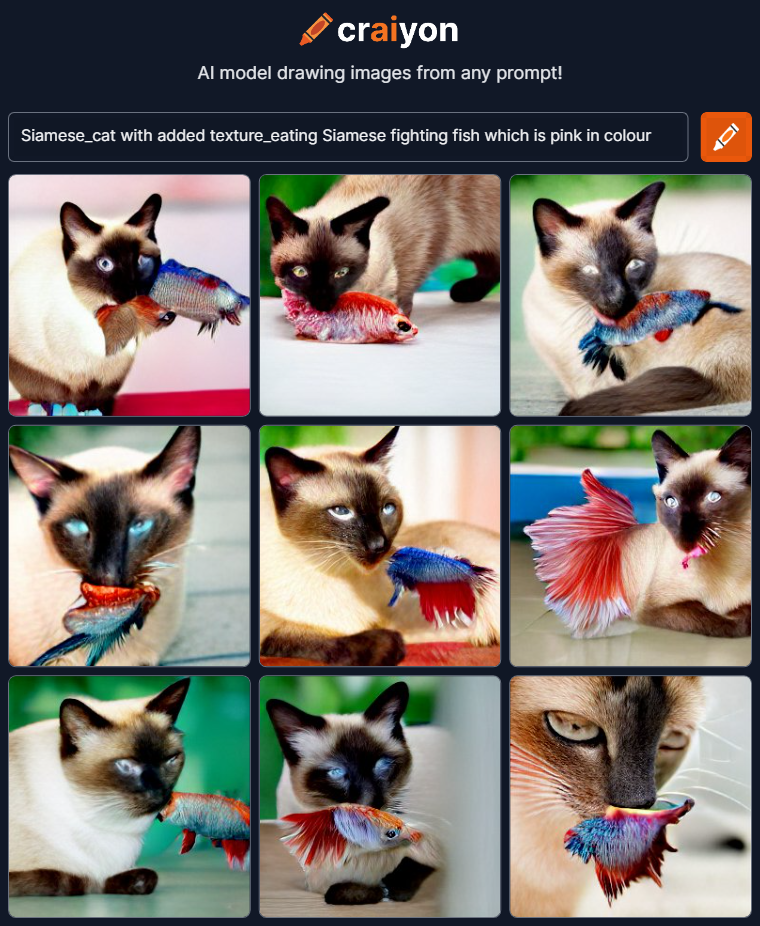 craiyon

AI model drawing images from any prompt!

Siamese_cat with added texture_eating Siamese fighting fish which is pink in colour